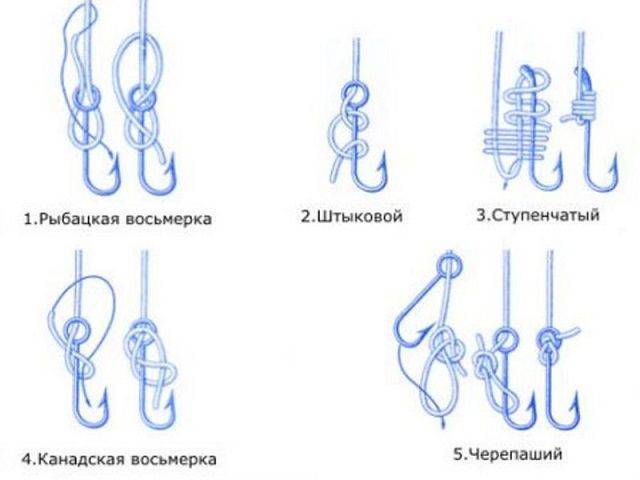 1.Рыбацкая восьмерка

2.Штыковой

3.Ступенчатый

4.Канадская восьмерка

5.Черепаший