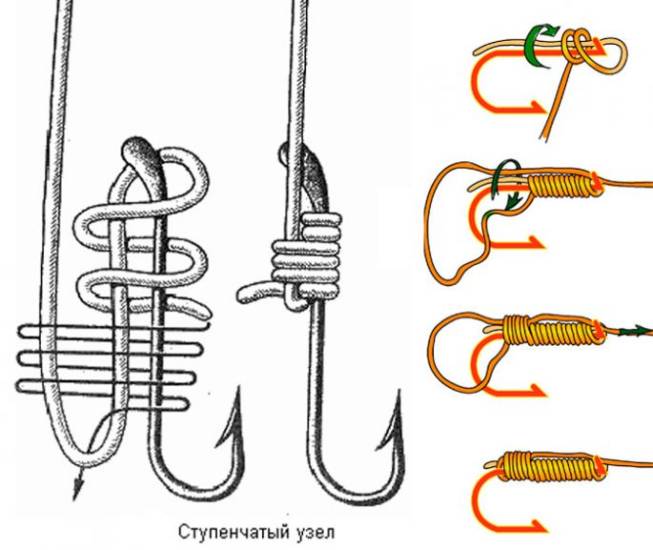 Ступенчатый узел