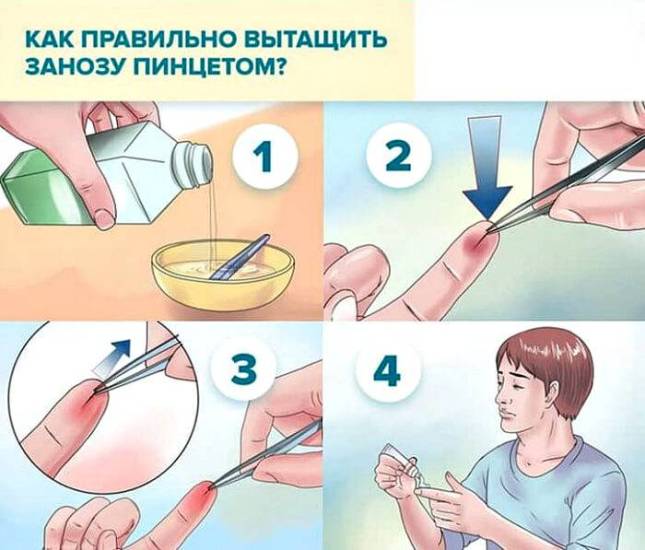 КАК ПРАВИЛЬНО ВЫТАЩИТЬ ЗАНОЗУ ПИНЦЕТОМ?

1

2

3

4