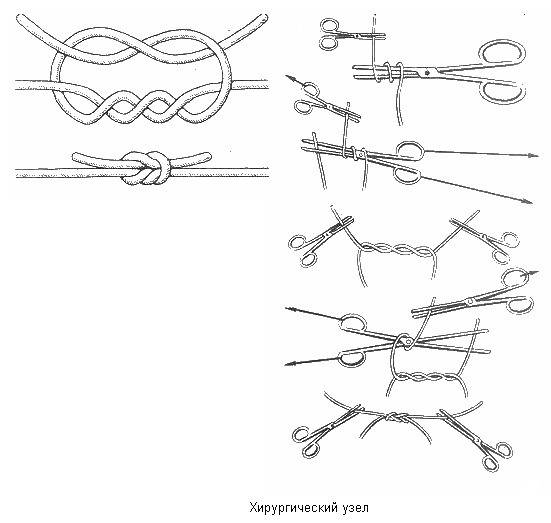 Хирургический узел