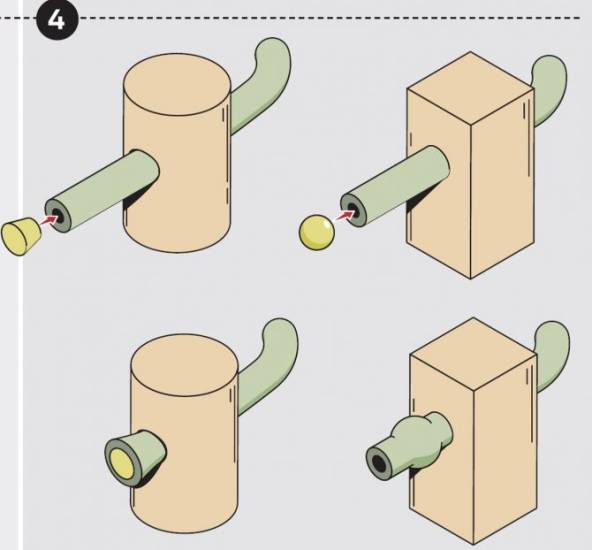 4